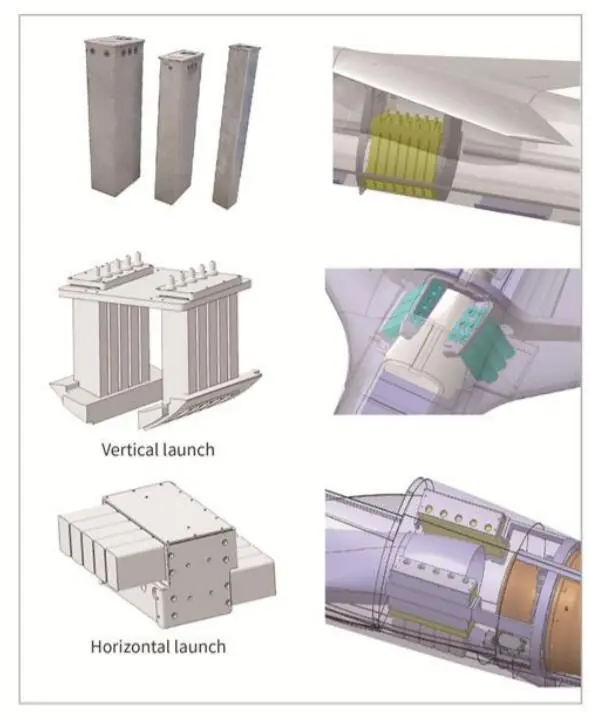 Vertical launch

Horizontal launch